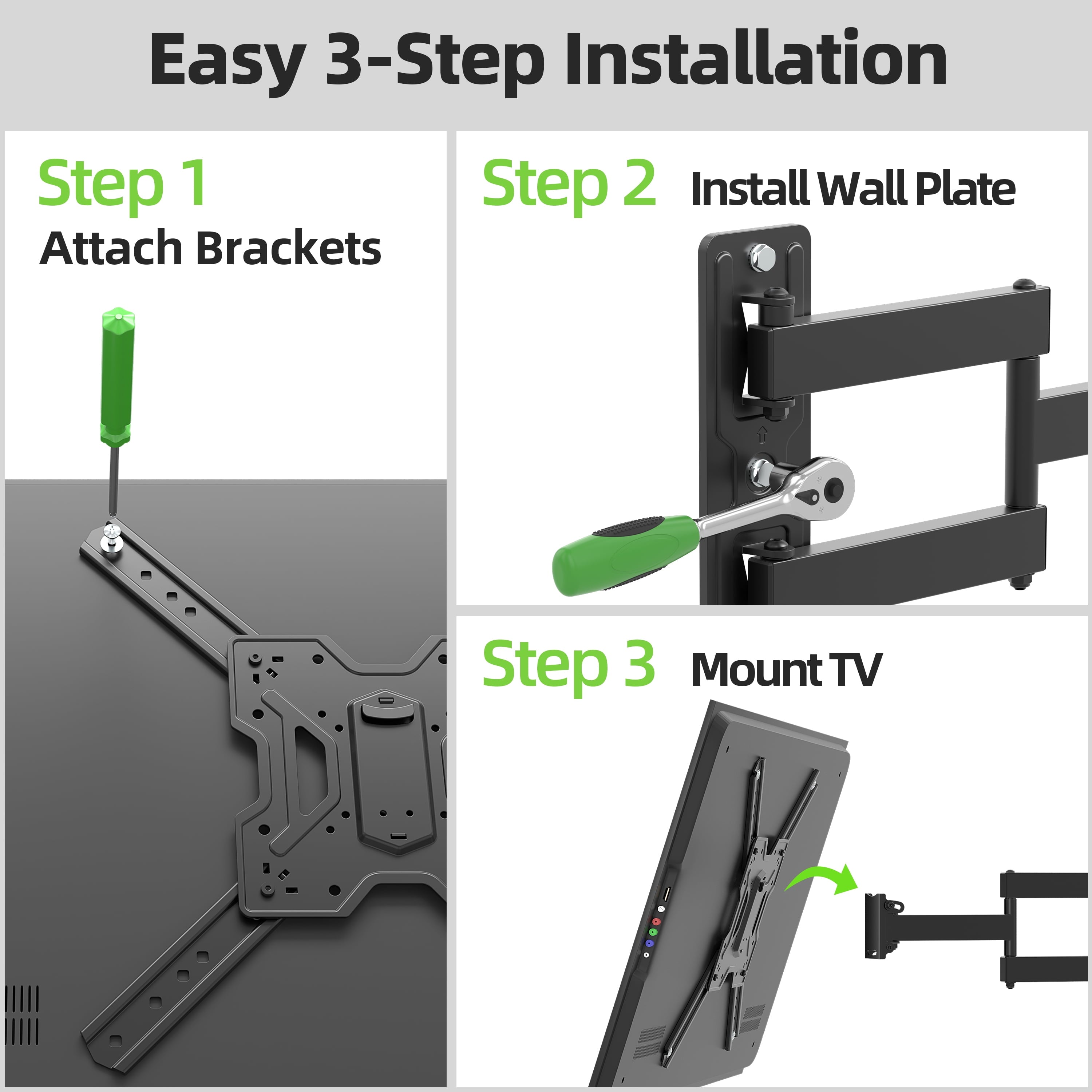 Easy 3-Step Installation

Step 1
Attach Brackets

Step 2 Install Wall Plate

Step 3 Mount TV