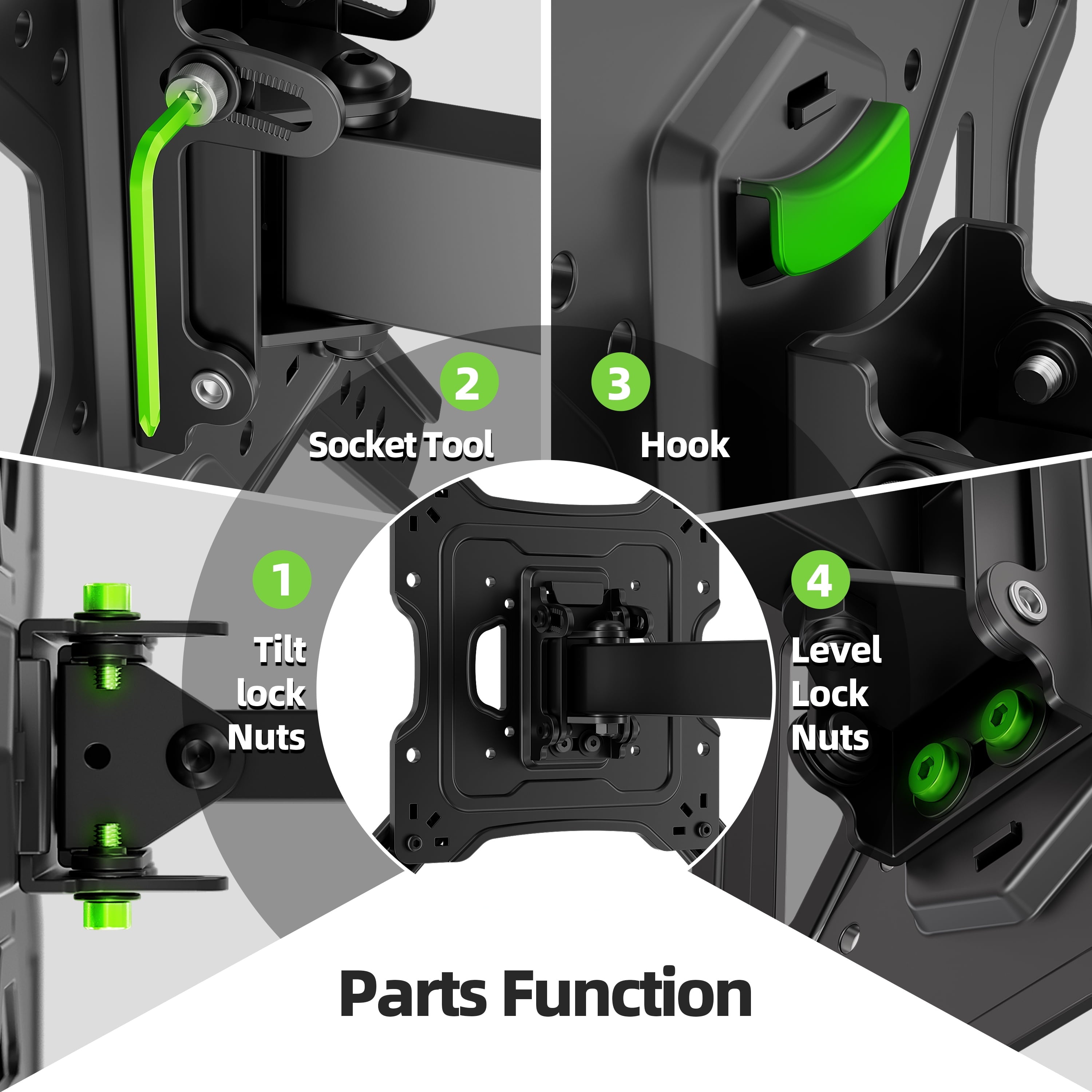 2
Socket Tool

3
Hook

1
Tilt lock Nuts

4
Level Lock Nuts

Parts Function