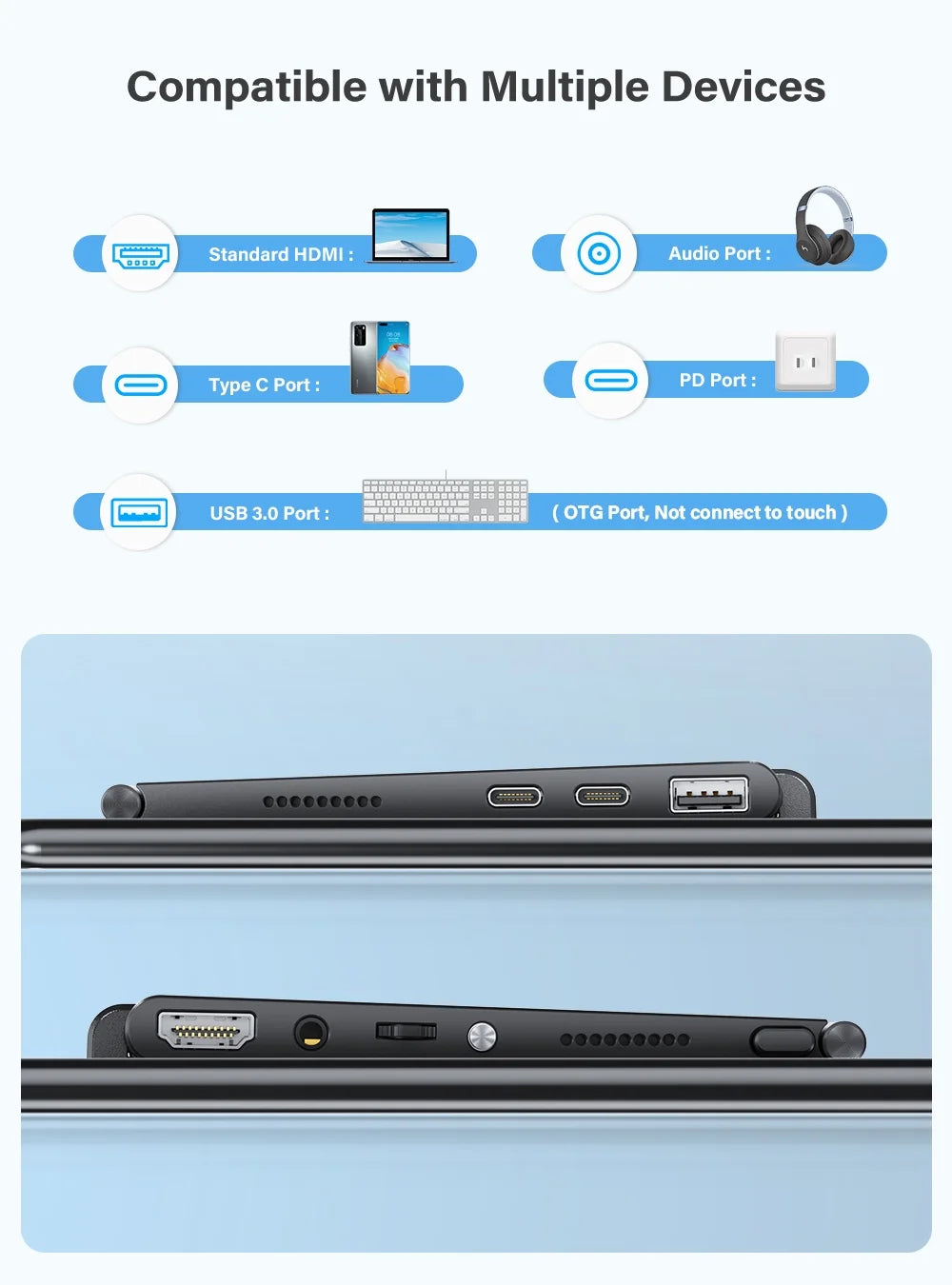 Compatible with Multiple Devices

Standard HDMI :

Audio Port :

Type C Port :

PD Port :

USB 3.0 Port :

( OTG Port, Not connect to touch )