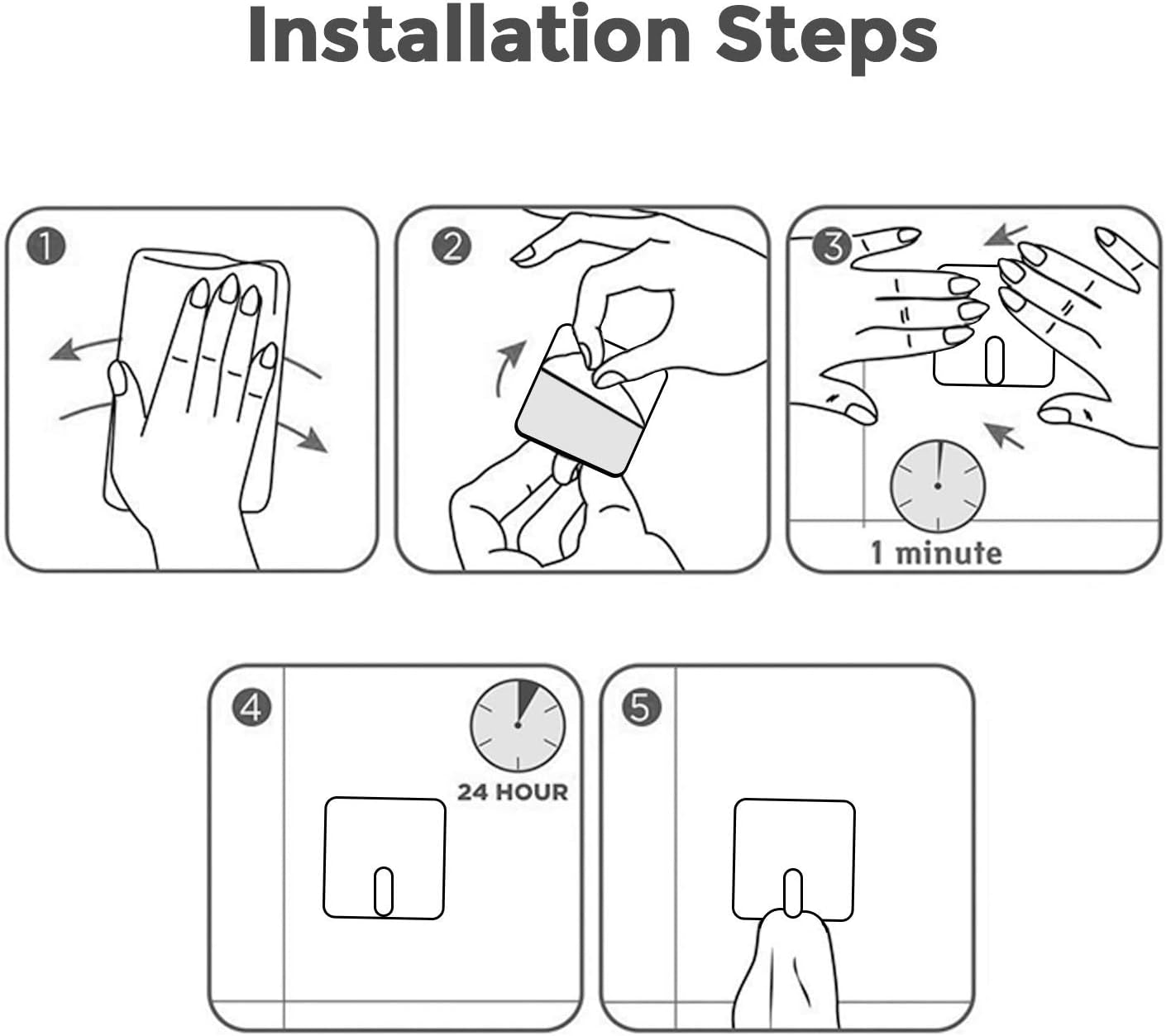 Installation Steps

1

2

3

1 minute

4

24 HOUR

5