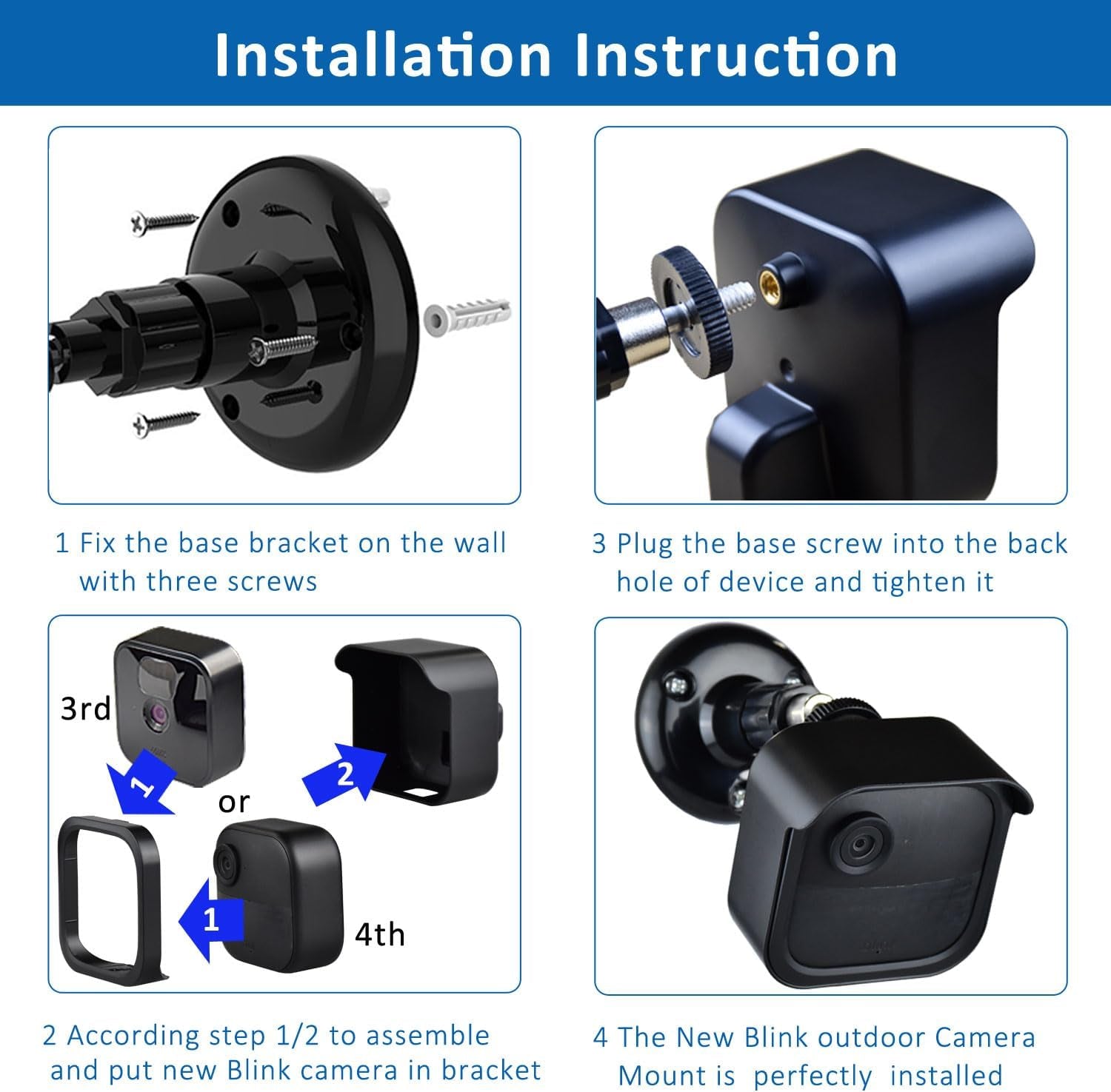 Installation Instruction

1 Fix the base bracket on the wall with three screws

3 Plug the base screw into the back hole of device and tighten it

3rd

1

2

or

1

4th

2 According step 1/2 to assemble and put new Blink camera in bracket

4 The New Blink outdoor Camera Mount is perfectly installed