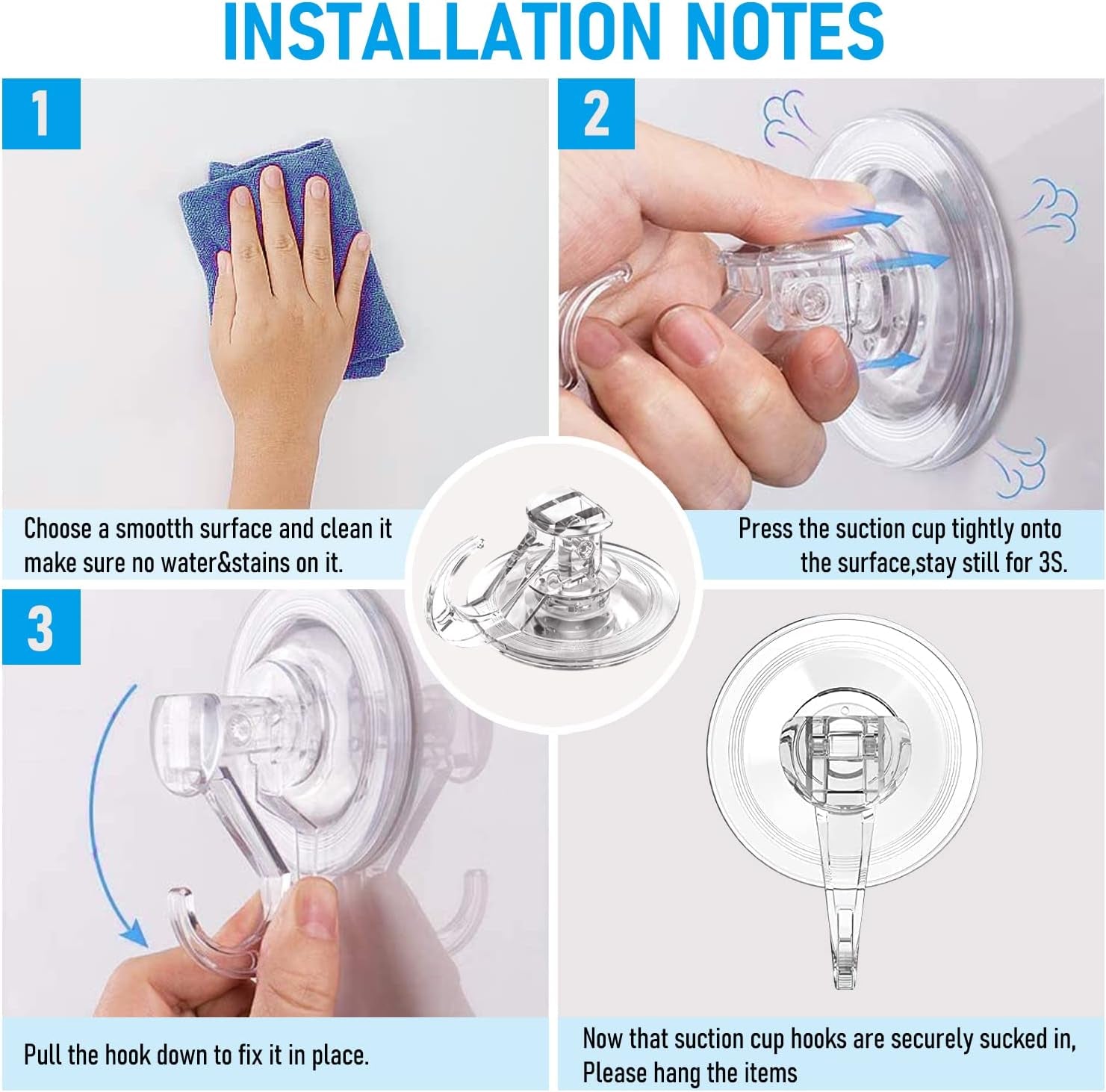 INSTALLATION NOTES

1

Choose a smootth surface and clean it make sure no water&stains on it.

2

Press the suction cup tightly onto the surface,stay still for 3S.

3

Pull the hook down to fix it in place.

Now that suction cup hooks are securely sucked in, Please hang the items