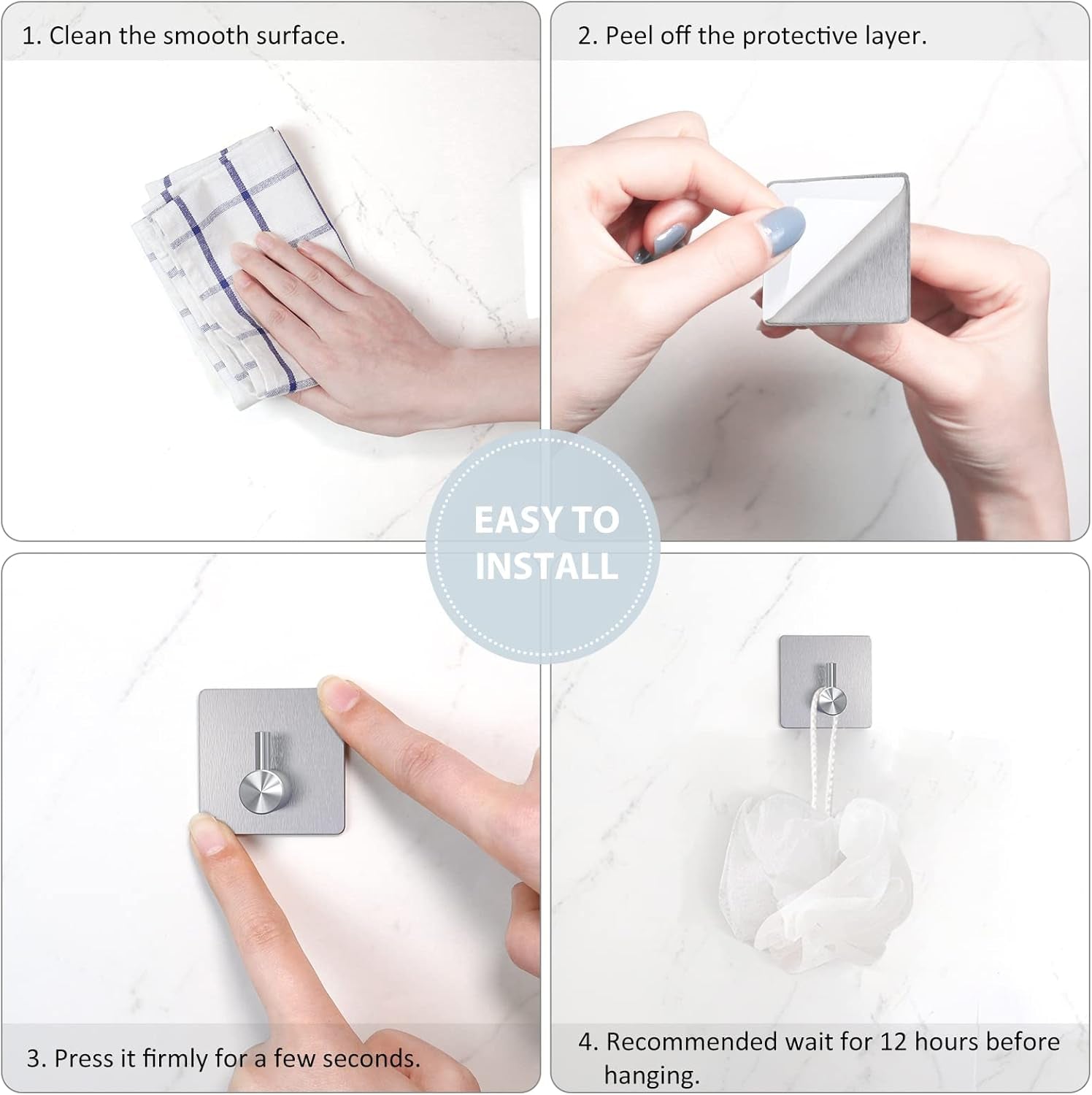 1. Clean the smooth surface.

2. Peel off the protective layer.

EASY TO INSTALL

3. Press it firmly for a few seconds.

4. Recommended wait for 12 hours before hanging.