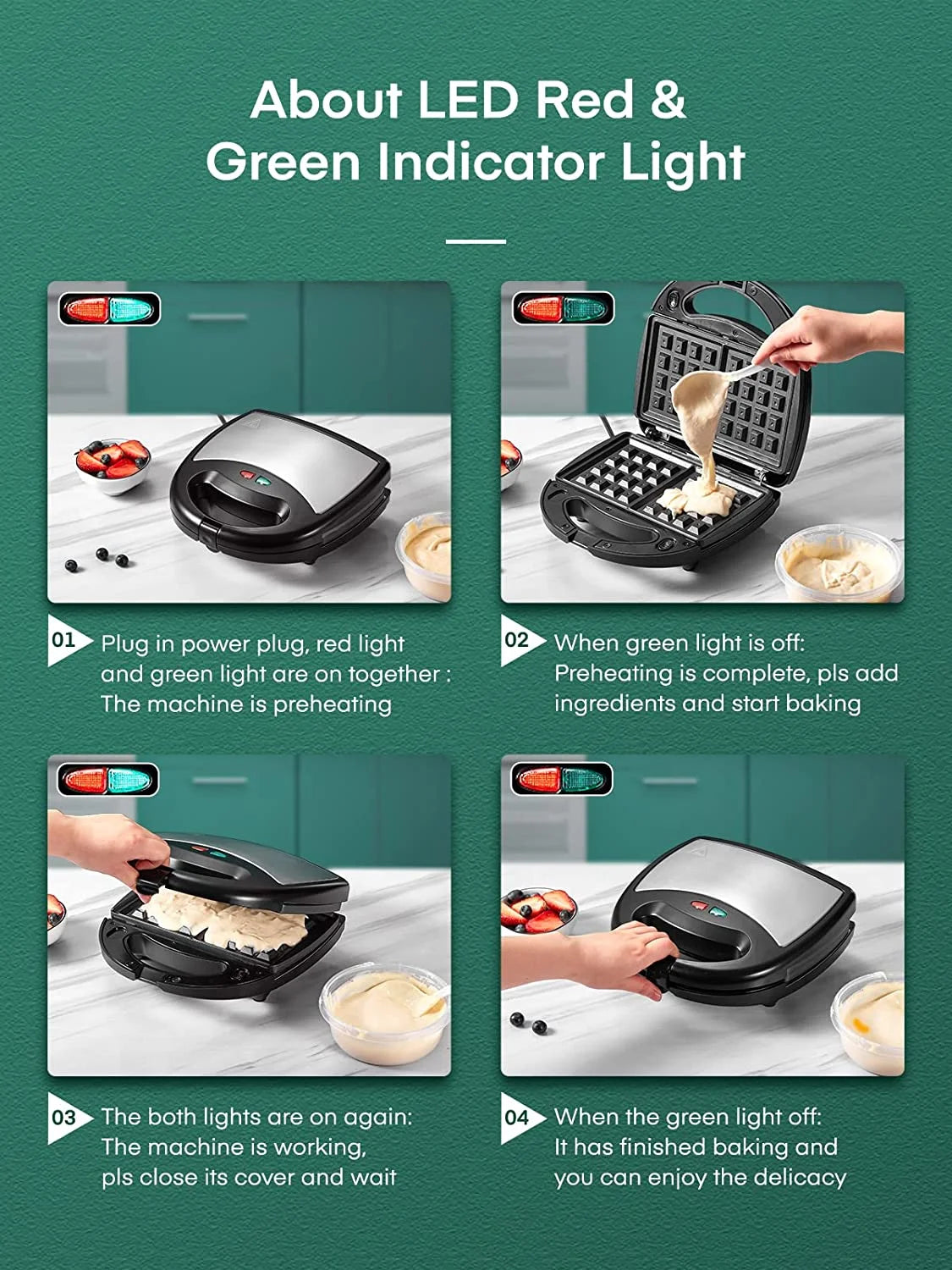 About LED Red & Green Indicator Light

01 Plug in power plug, red light and green light are on together : The machine is preheating

02 When green light is off: Preheating is complete, pls add ingredients and start baking

03 The both lights are on again: The machine is working, pls close its cover and wait

04 When the green light off: It has finished baking and you can enjoy the delicacy